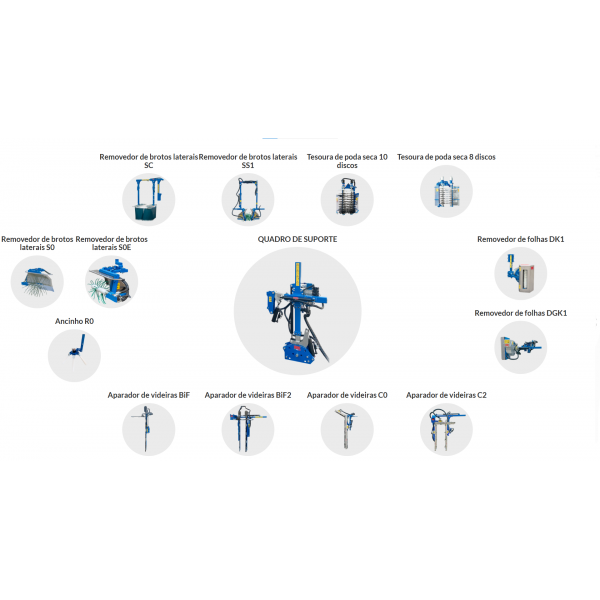 Removedor de brotos laterais SC

Removedor de brotos laterais SS1

Tesoura de poda seca 10 discos

Tesoura de poda seca 8 discos

Removedor de brotos laterais S0

Removedor de brotos laterais S0E

QUADRO DE SUPORTE

Removedor de folhas DK1

Removedor de folhas DGK1

Ancinho R0

Aparador de videiras BiF

Aparador de videiras BiF2

Aparador de videiras C0

Aparador de videiras C2